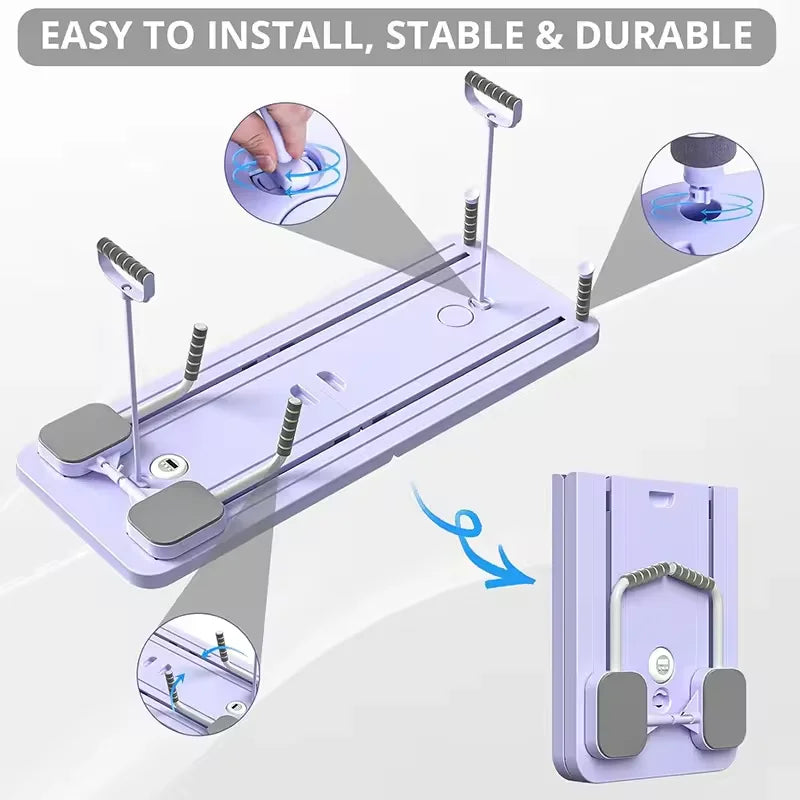 EASY TO INSTALL, STABLE & DURABLE